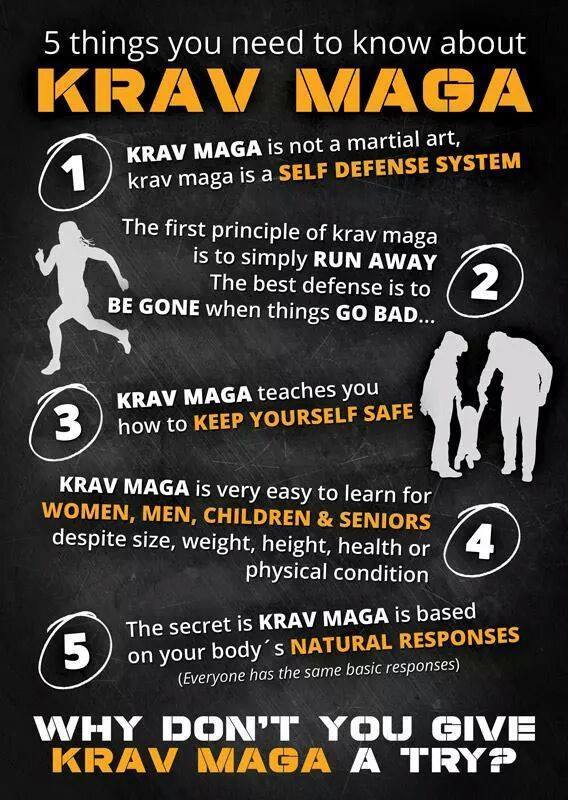 5 things you need to know about
KRAV MAGA

1 KRAV MAGA is not a martial art, krav maga is a SELF DEFENSE SYSTEM

The first principle of krav maga is to simply RUN AWAY The best defense is to BE GONE when things GO BAD... 2

3 KRAV MAGA teaches you how to KEEP YOURSELF SAFE

KRAV MAGA is very easy to learn for WOMEN, MEN, CHILDREN & SENIORS despite size, weight, height, health or physical condition 4

5 The secret is KRAV MAGA is based on your body´s NATURAL RESPONSES
(Everyone has the same basic responses)

WHY DON'T YOU GIVE KRAV MAGA A TRY?