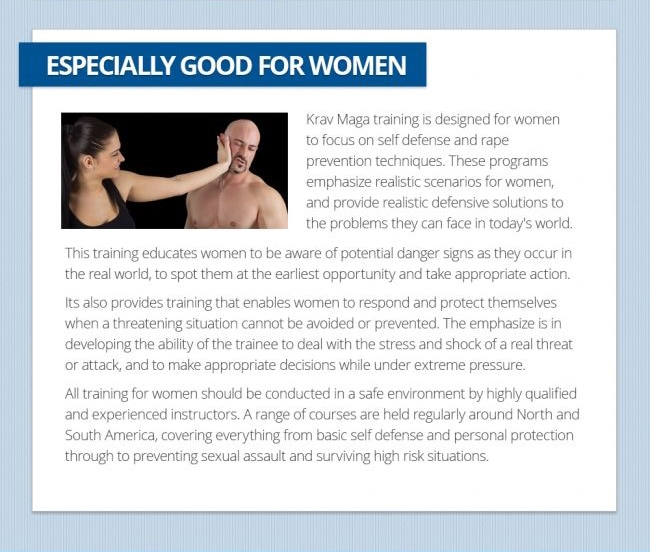 ESPECIALLY GOOD FOR WOMEN

Krav Maga training is designed for women to focus on self defense and rape prevention techniques. These programs emphasize realistic scenarios for women, and provide realistic defensive solutions to the problems they can face in today's world.

This training educates women to be aware of potential danger signs as they occur in the real world, to spot them at the earliest opportunity and take appropriate action.

Its also provides training that enables women to respond and protect themselves when a threatening situation cannot be avoided or prevented. The emphasize is in developing the ability of the trainee to deal with the stress and shock of a real threat or attack, and to make appropriate decisions while under extreme pressure.

All training for women should be conducted in a safe environment by highly qualified and experienced instructors. A range of courses are held regularly around North and South America, covering everything from basic self defense and personal protection through to preventing sexual assault and surviving high risk situations.