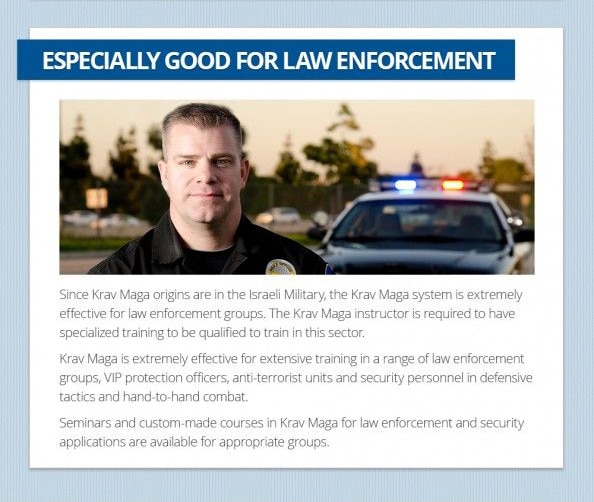 ESPECIALLY GOOD FOR LAW ENFORCEMENT

Since Krav Maga origins are in the Israeli Military, the Krav Maga system is extremely effective for law enforcement groups. The Krav Maga instructor is required to have specialized training to be qualified to train in this sector.

Krav Maga is extremely effective for extensive training in a range of law enforcement groups, VIP protection officers, anti-terrorist units and security personnel in defensive tactics and hand-to-hand combat.

Seminars and custom-made courses in Krav Maga for law enforcement and security applications are available for appropriate groups.