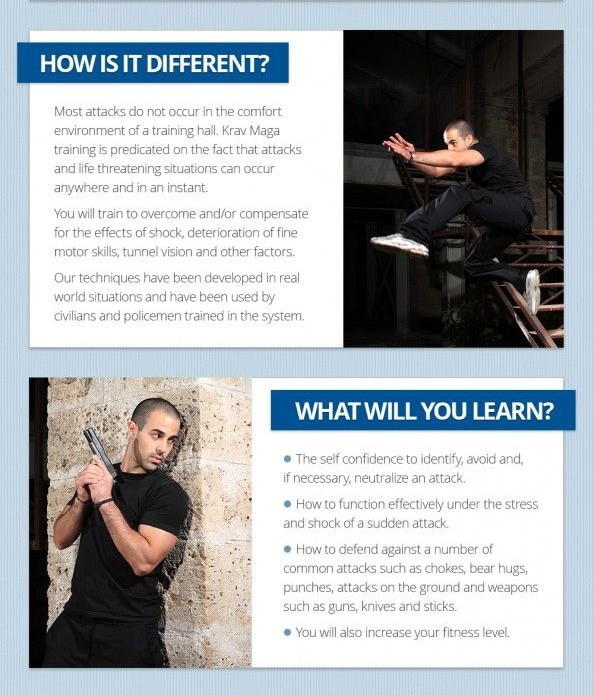 HOW IS IT DIFFERENT?

Most attacks do not occur in the comfort environment of a training hall. Krav Maga training is predicated on the fact that attacks and life threatening situations can occur anywhere and in an instant.

You will train to overcome and/or compensate for the effects of shock, deterioration of fine motor skills, tunnel vision and other factors.

Our techniques have been developed in real world situations and have been used by civilians and policemen trained in the system.

WHAT WILL YOU LEARN?

• The self confidence to identify, avoid and, if necessary, neutralize an attack.

• How to function effectively under the stress and shock of a sudden attack.

• How to defend against a number of common attacks such as chokes, bear hugs, punches, attacks on the ground and weapons such as guns, knives and sticks.

• You will also increase your fitness level.